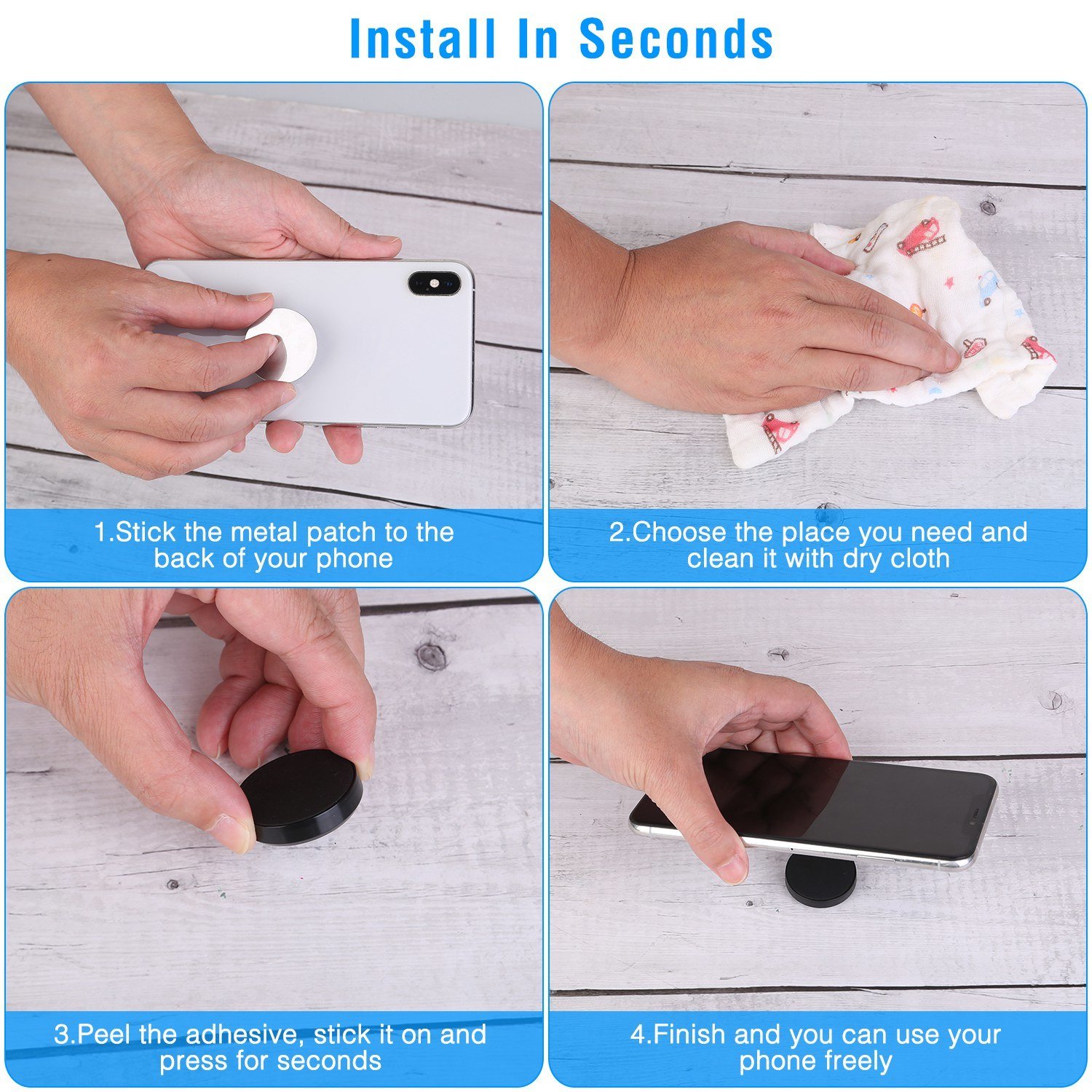 Install In Seconds

1.Stick the metal patch to the back of your phone

2.Choose the place you need and clean it with dry cloth

3.Peel the adhesive, stick it on and press for seconds

4.Finish and you can use your phone freely