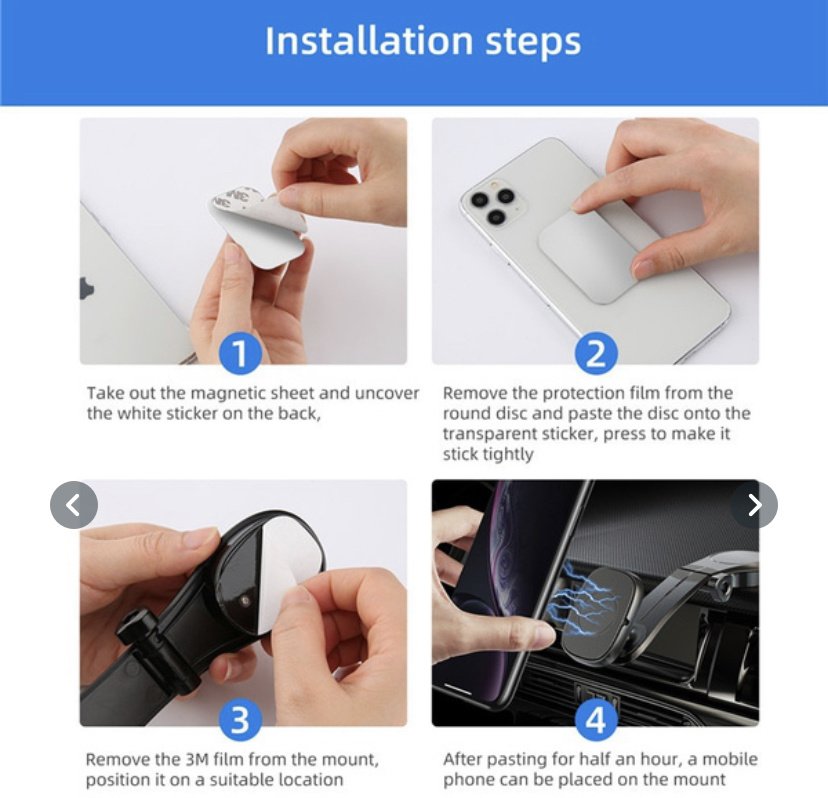 Installation steps

1

Take out the magnetic sheet and uncover the white sticker on the back,

2

Remove the protection film from the round disc and paste the disc onto the transparent sticker, press to make it stick tightly

3

Remove the 3M film from the mount, position it on a suitable location

4

After pasting for half an hour, a mobile phone can be placed on the mount